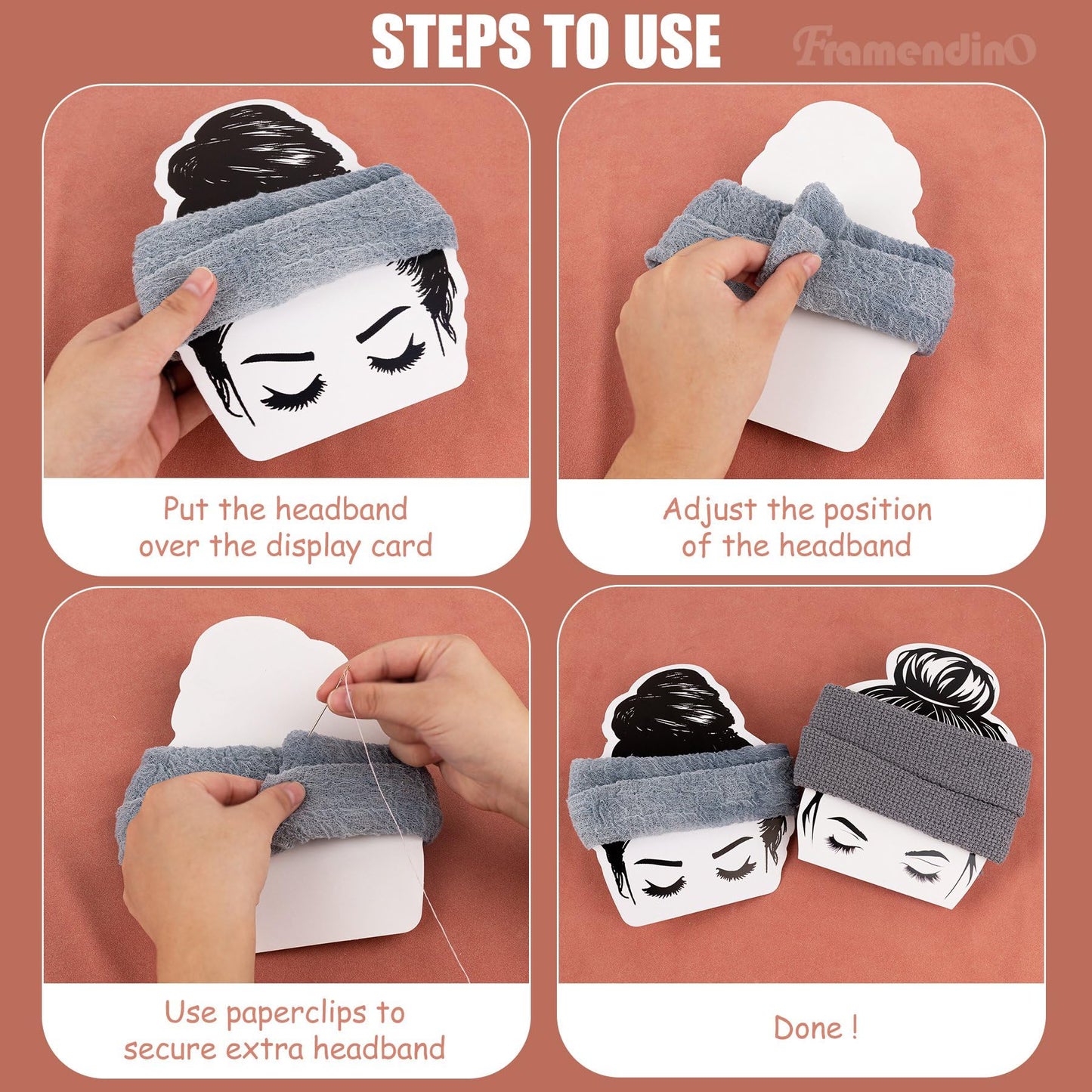 STEPS TO USE

FramendinO

Put the headband over the display card

Adjust the position of the headband

Use paperclips to secure extra headband

Done !