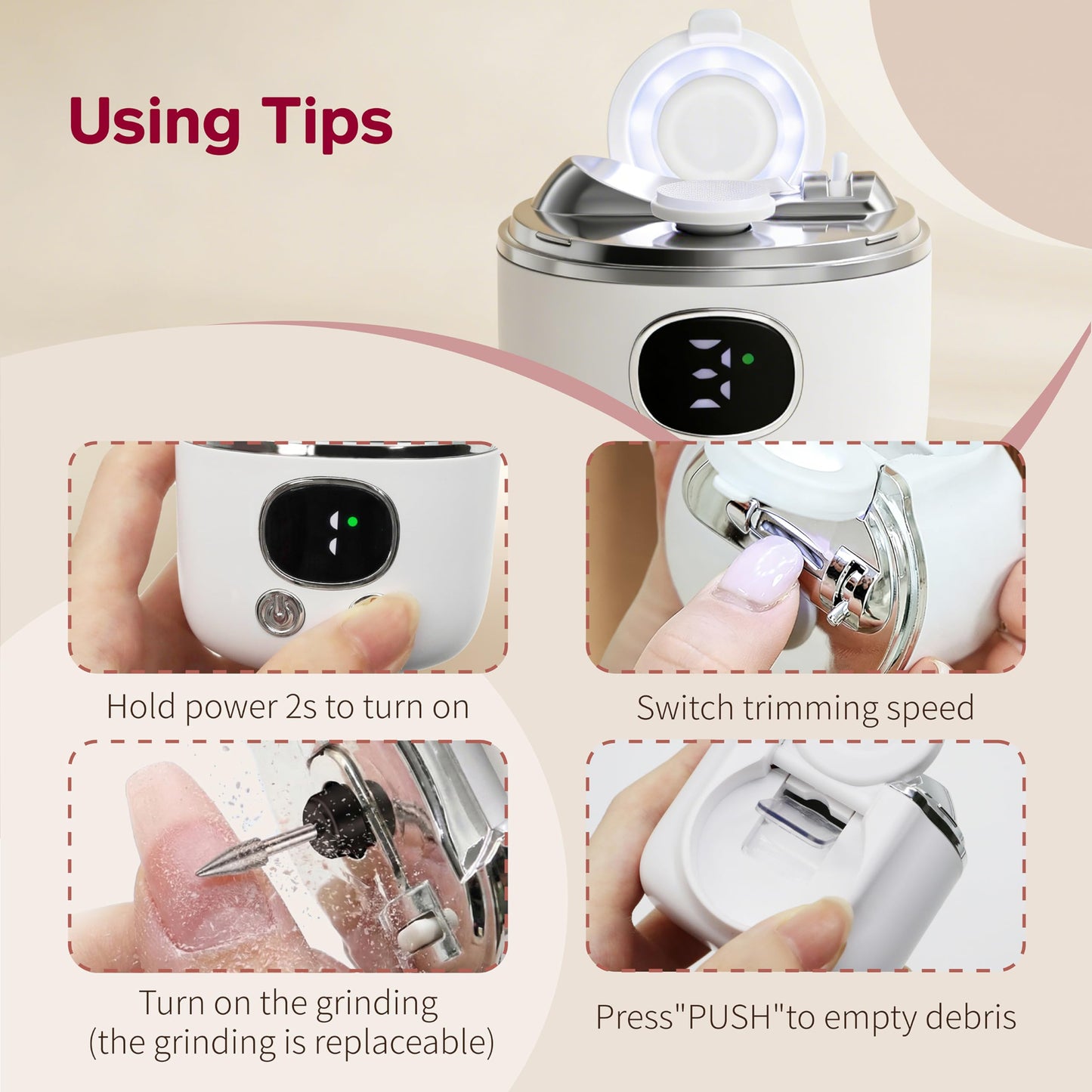 Using Tips

Hold power 2s to turn on

Switch trimming speed

Turn on the grinding
(the grinding is replaceable)

Press"PUSH"to empty debris