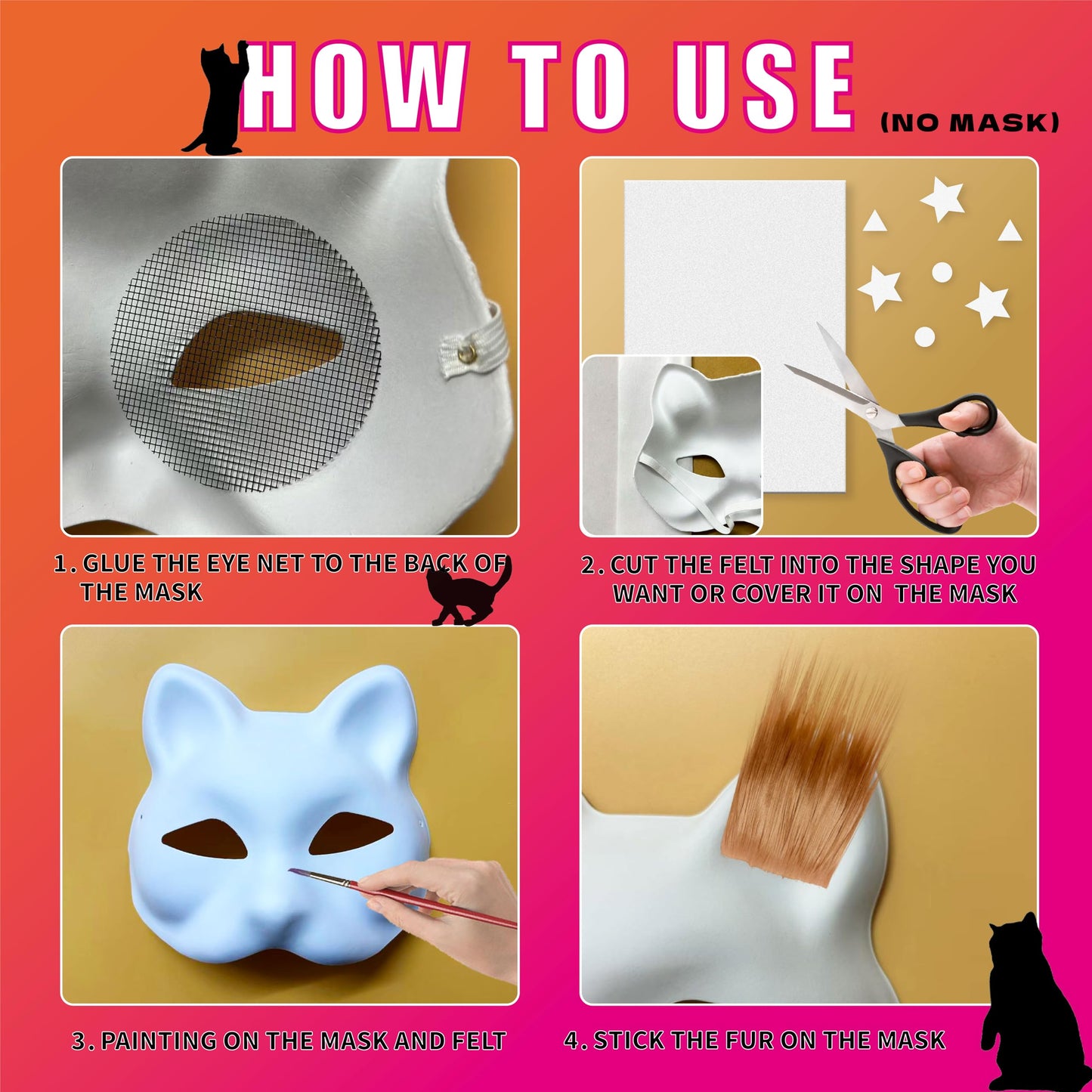 HOW TO USE (NO MASK)

1. GLUE THE EYE NET TO THE BACK OF THE MASK

2. CUT THE FELT INTO THE SHAPE YOU WANT OR COVER IT ON THE MASK

3. PAINTING ON THE MASK AND FELT

4. STICK THE FUR ON THE MASK