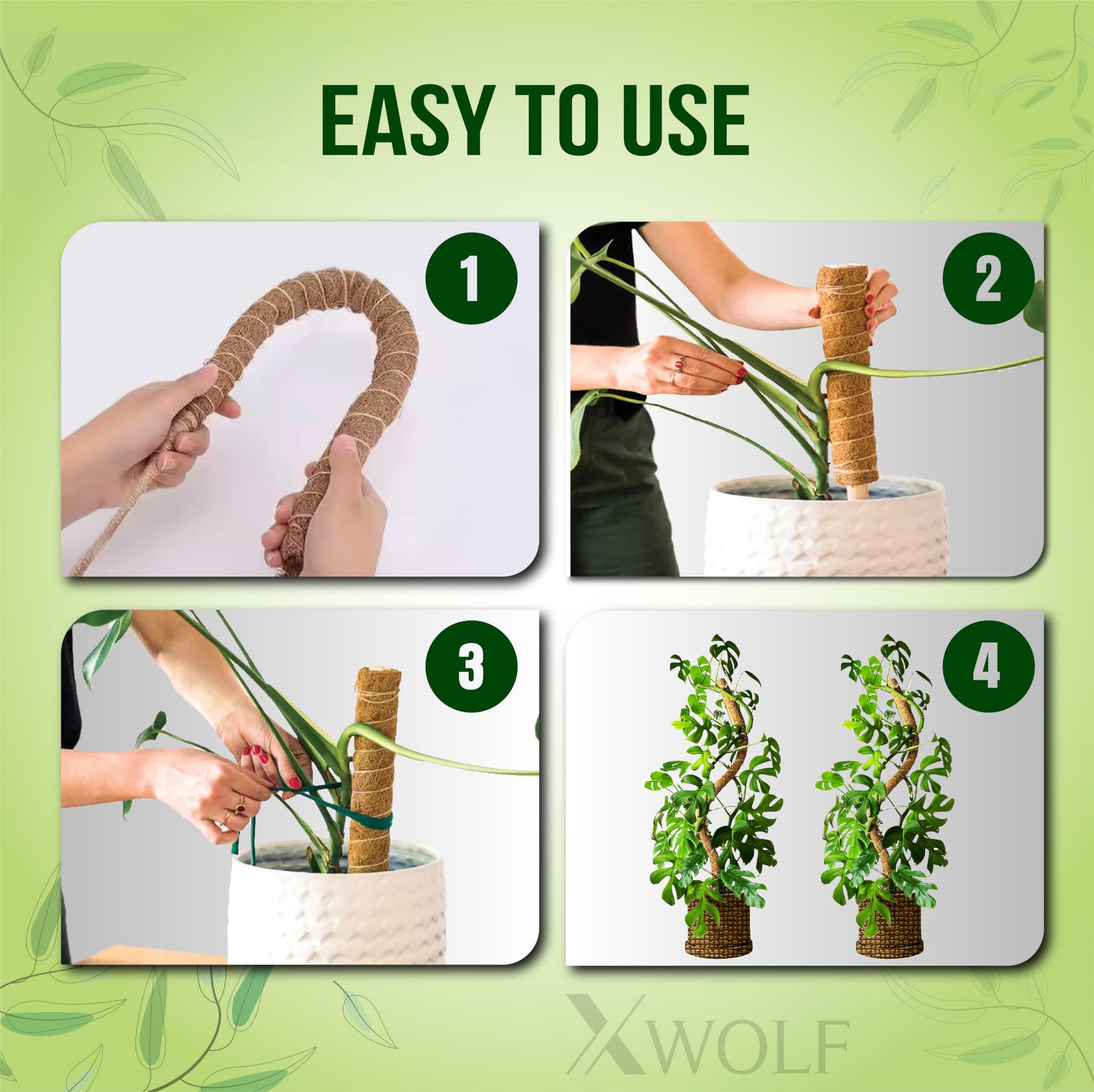 EASY TO USE

1

2

3

4

XWOLF