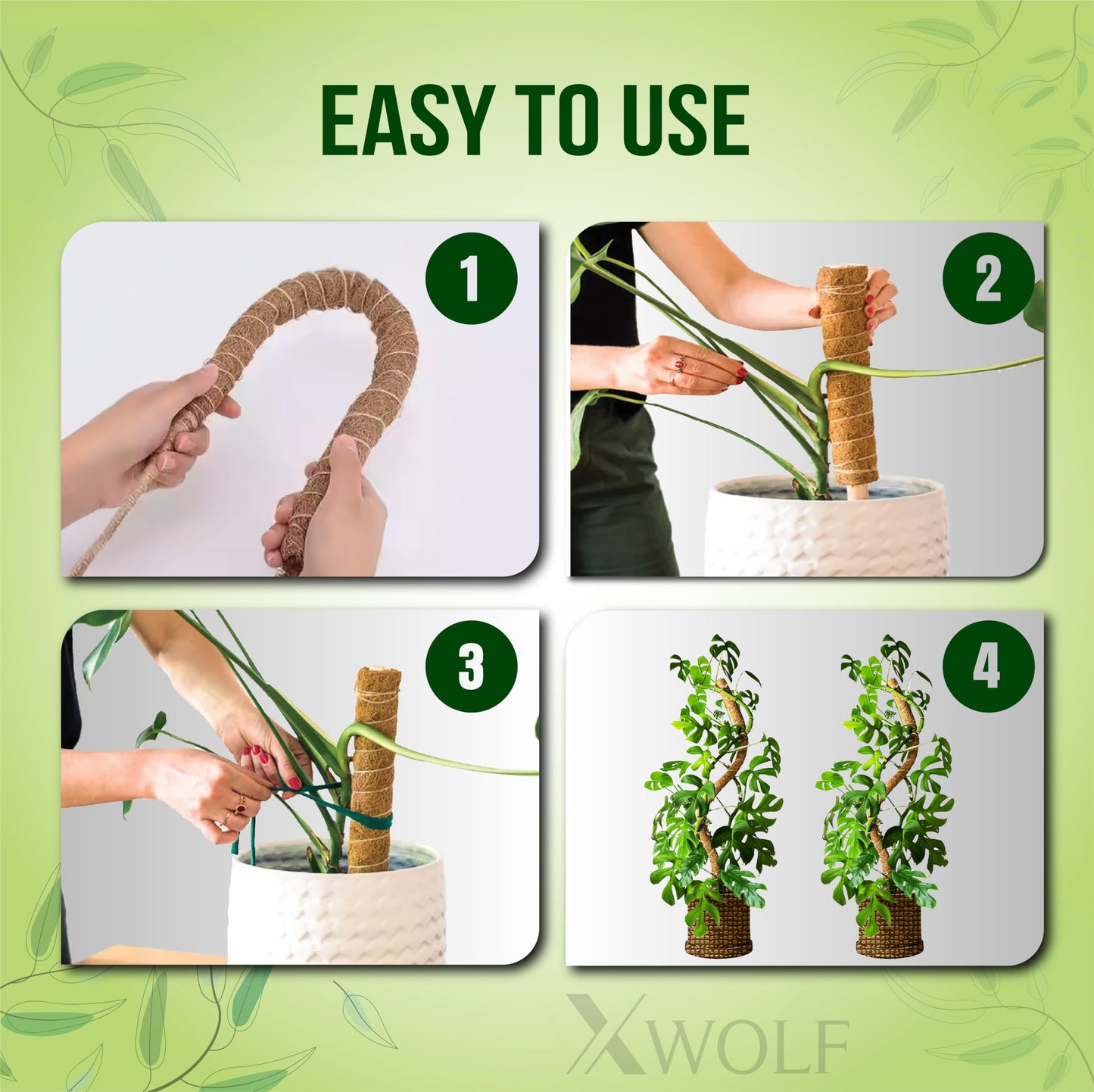 EASY TO USE

1

2

3

4

XWOLF