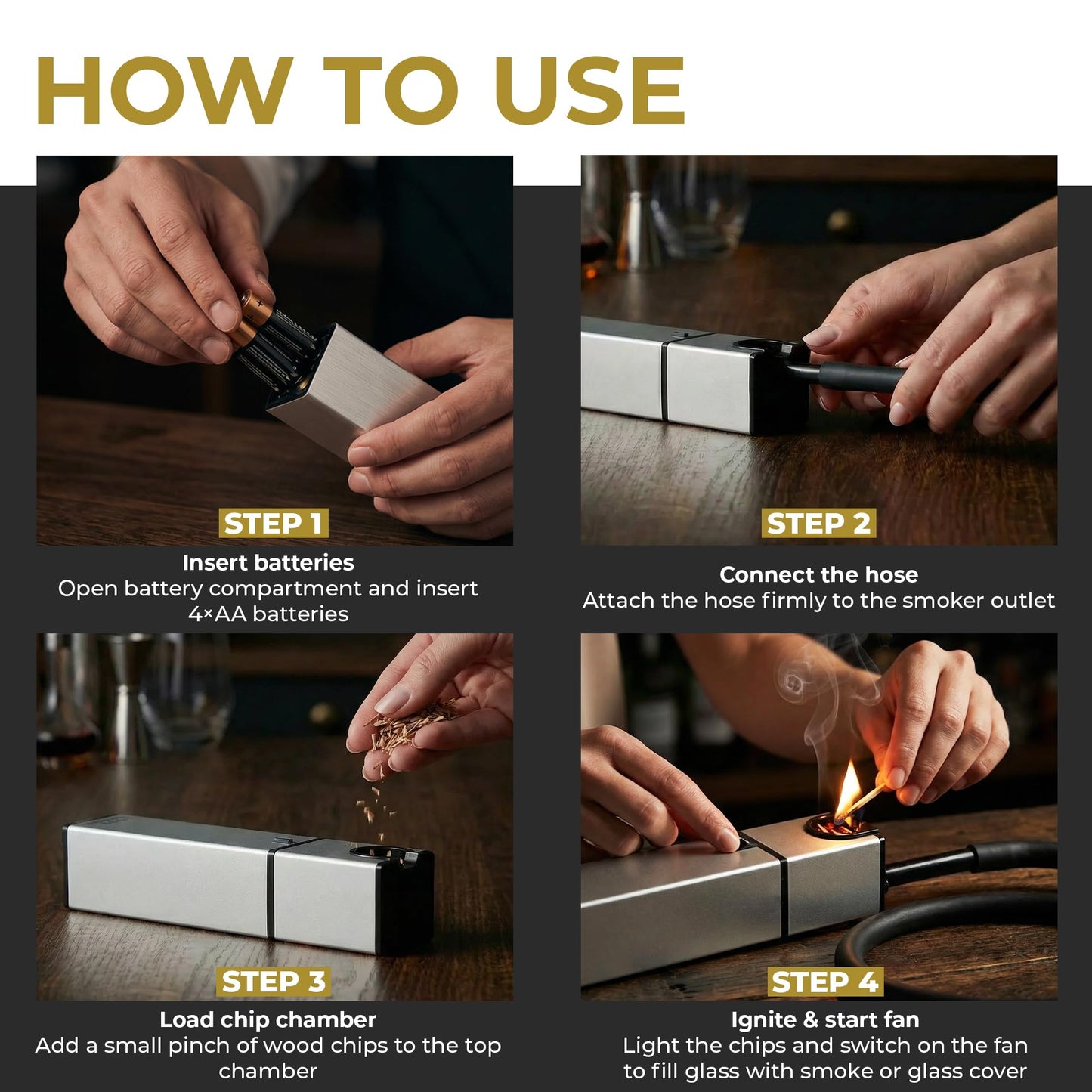 HOW TO USE

STEP 1

Insert batteries
Open battery compartment and insert 4×AA batteries

STEP 2

Connect the hose
Attach the hose firmly to the smoker outlet

STEP 3

Load chip chamber
Add a small pinch of wood chips to the top chamber

STEP 4

Ignite & start fan
Light the chips and switch on the fan to fill glass with smoke or glass cover