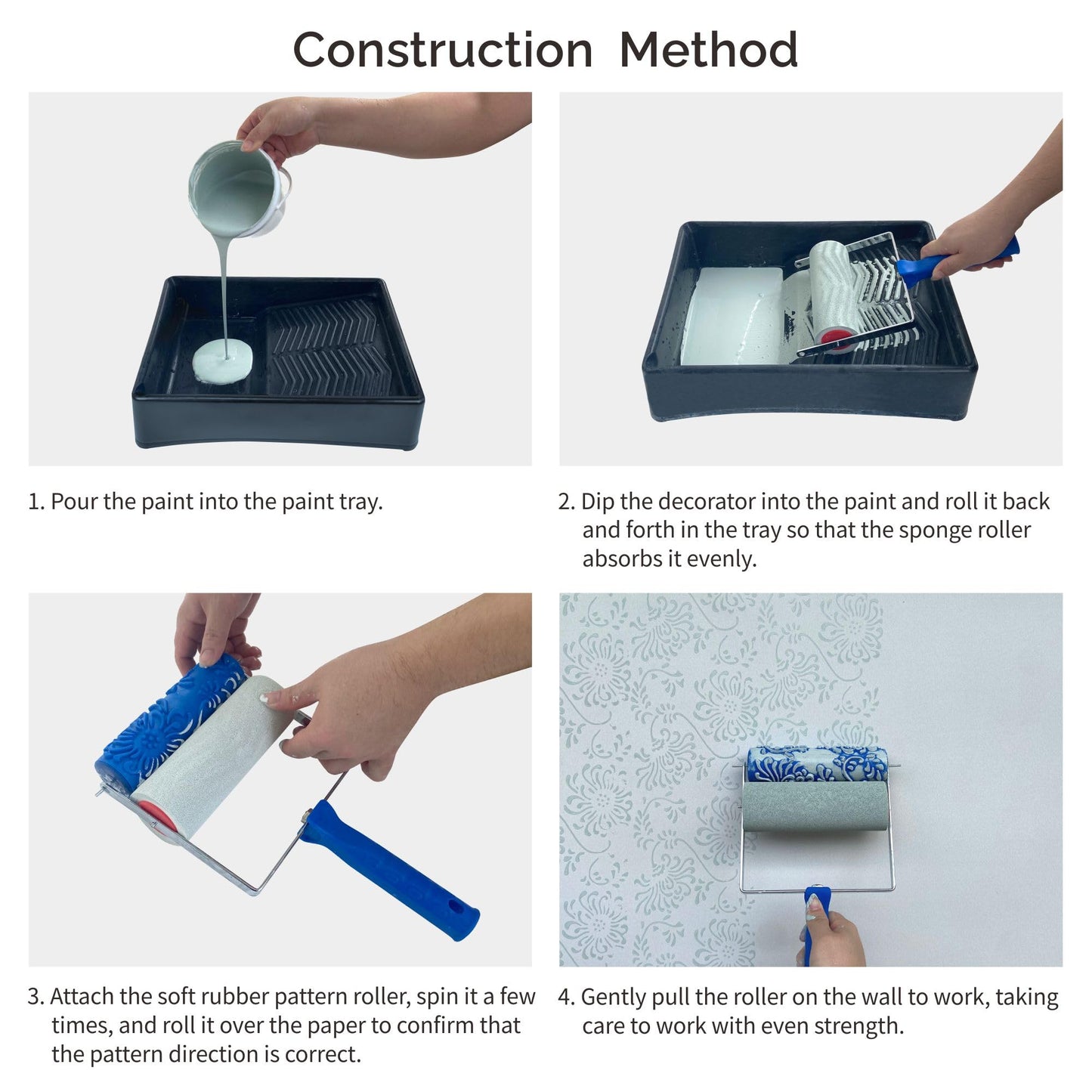 Construction Method

1. Pour the paint into the paint tray.

2. Dip the decorator into the paint and roll it back and forth in the tray so that the sponge roller absorbs it evenly.

3. Attach the soft rubber pattern roller, spin it a few times, and roll it over the paper to confirm that the pattern direction is correct.

4. Gently pull the roller on the wall to work, taking care to work with even strength.