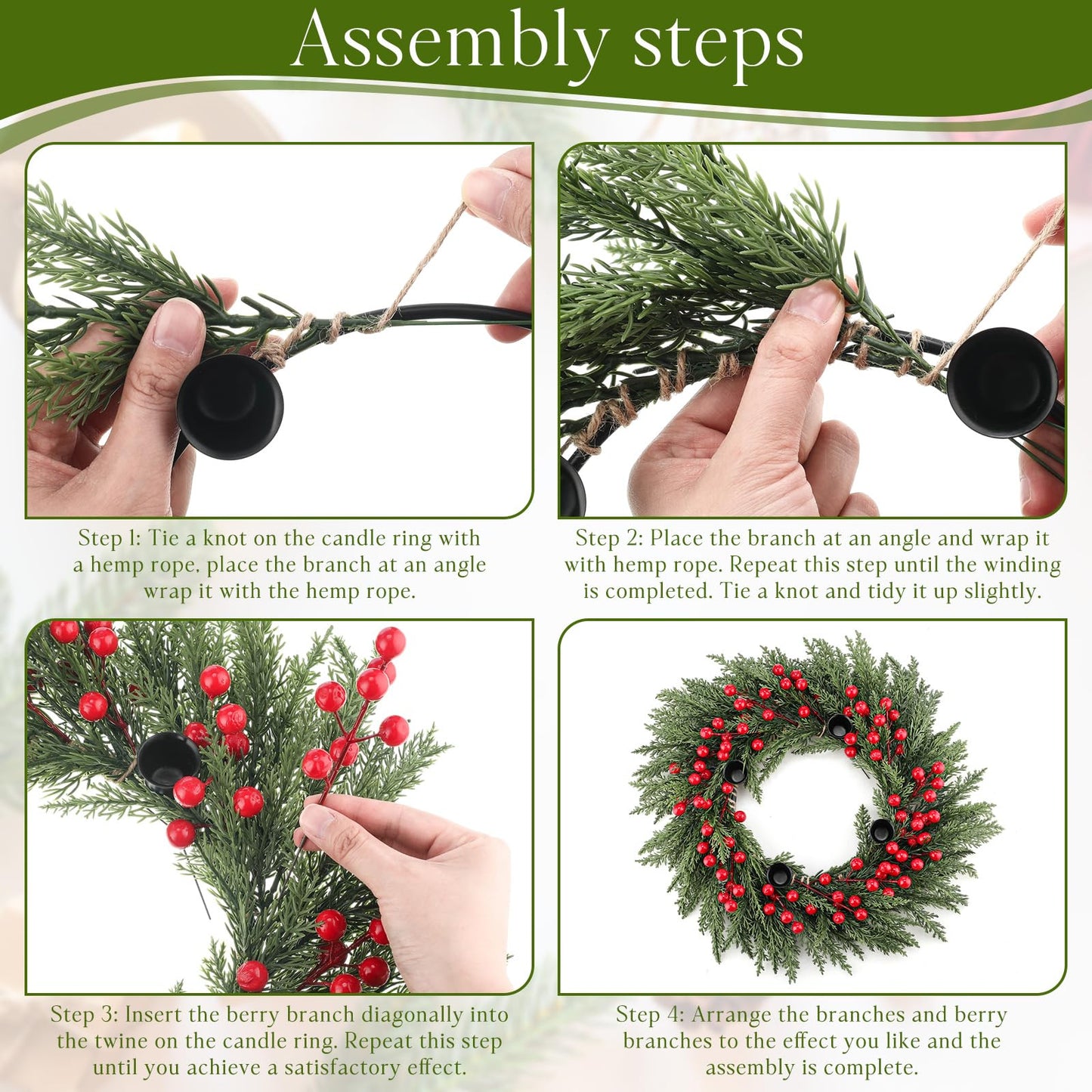 Assembly steps

Step 1: Tie a knot on the candle ring with a hemp rope, place the branch at an angle wrap it with the hemp rope.

Step 2: Place the branch at an angle and wrap it with hemp rope. Repeat this step until the winding is completed. Tie a knot and tidy it up slightly.

Step 3: Insert the berry branch diagonally into the twine on the candle ring. Repeat this step until you achieve a satisfactory effect.

Step 4: Arrange the branches and berry branches to the effect you like and the assembly is complete.