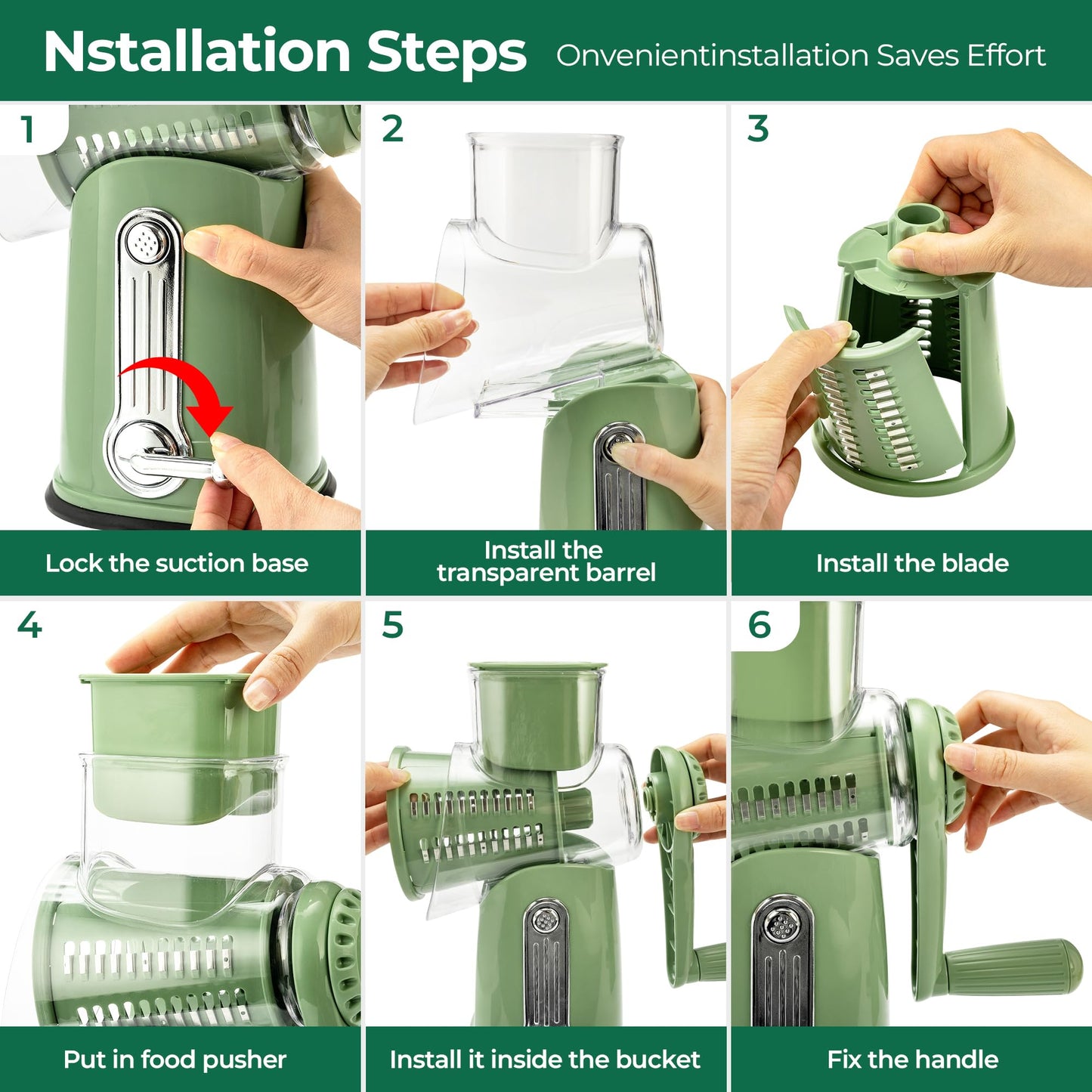 Nstallation Steps Onvenientinstallation Saves Effort

1
Lock the suction base

2
Install the transparent barrel

3
Install the blade

4
Put in food pusher

5
Install it inside the bucket

6
Fix the handle