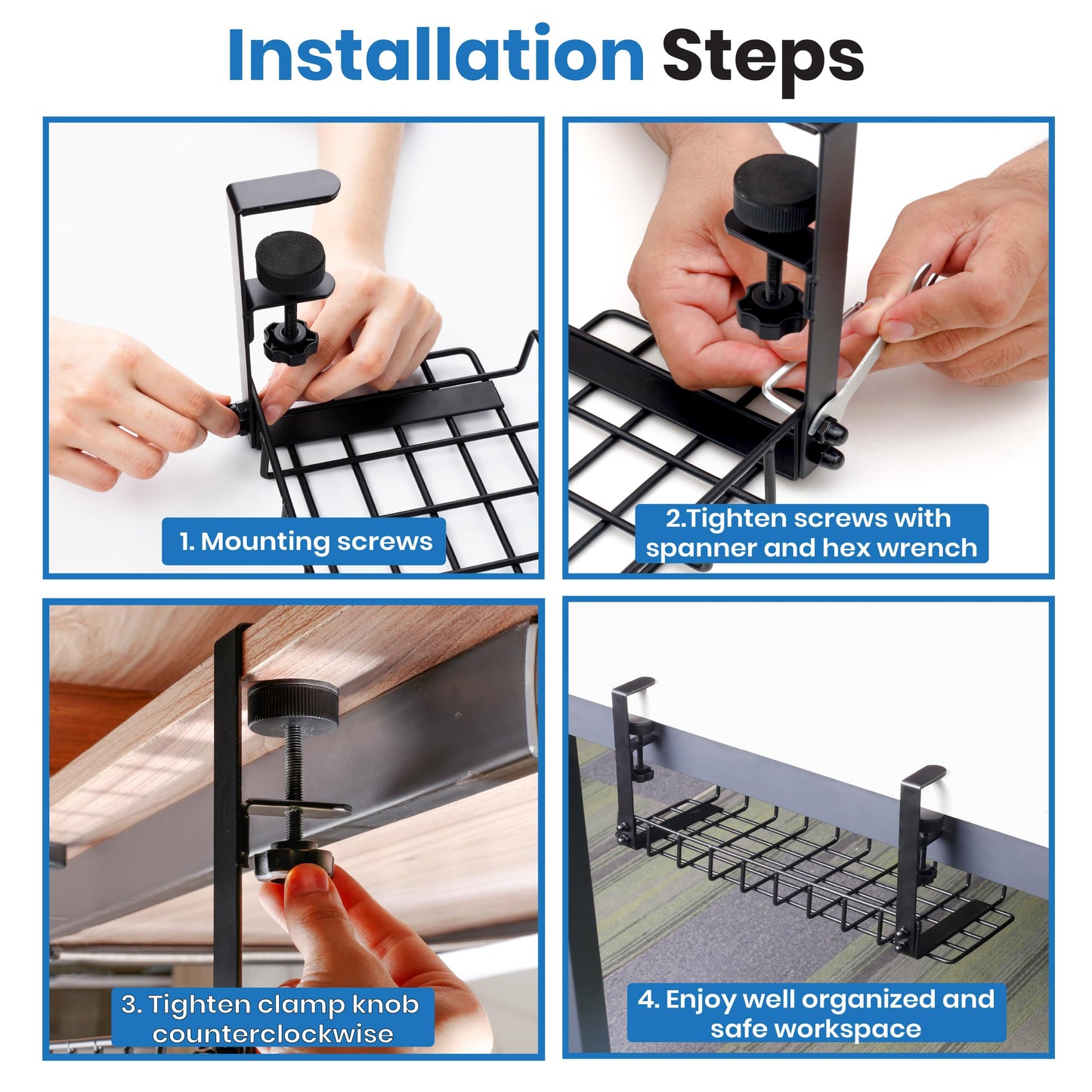 Installation Steps

1. Mounting screws

2.Tighten screws with spanner and hex wrench

3. Tighten clamp knob counterclockwise

4. Enjoy well organized and safe workspace