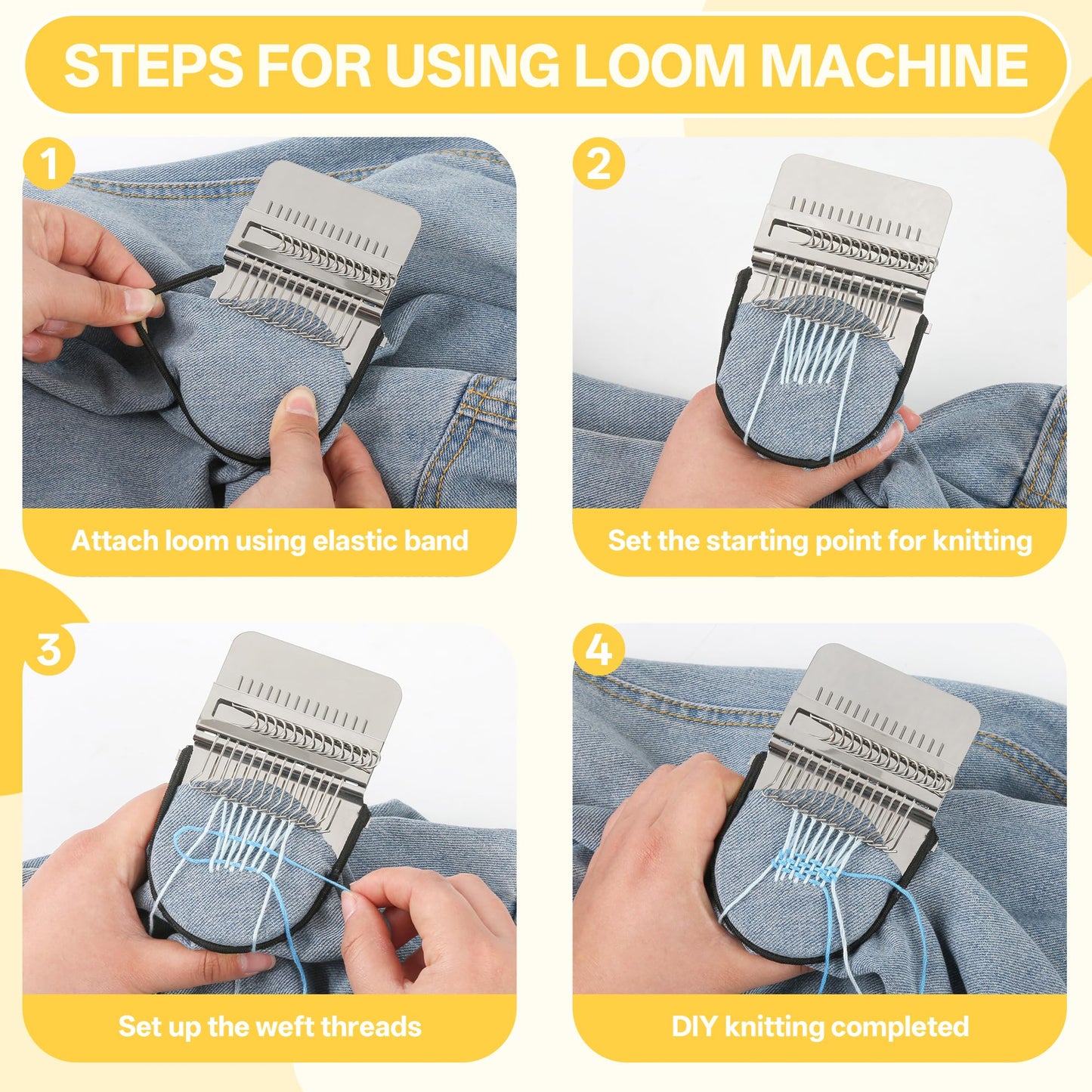 STEPS FOR USING LOOM MACHINE

1

Attach loom using elastic band

2

Set the starting point for knitting

3

Set up the weft threads

4

DIY knitting completed