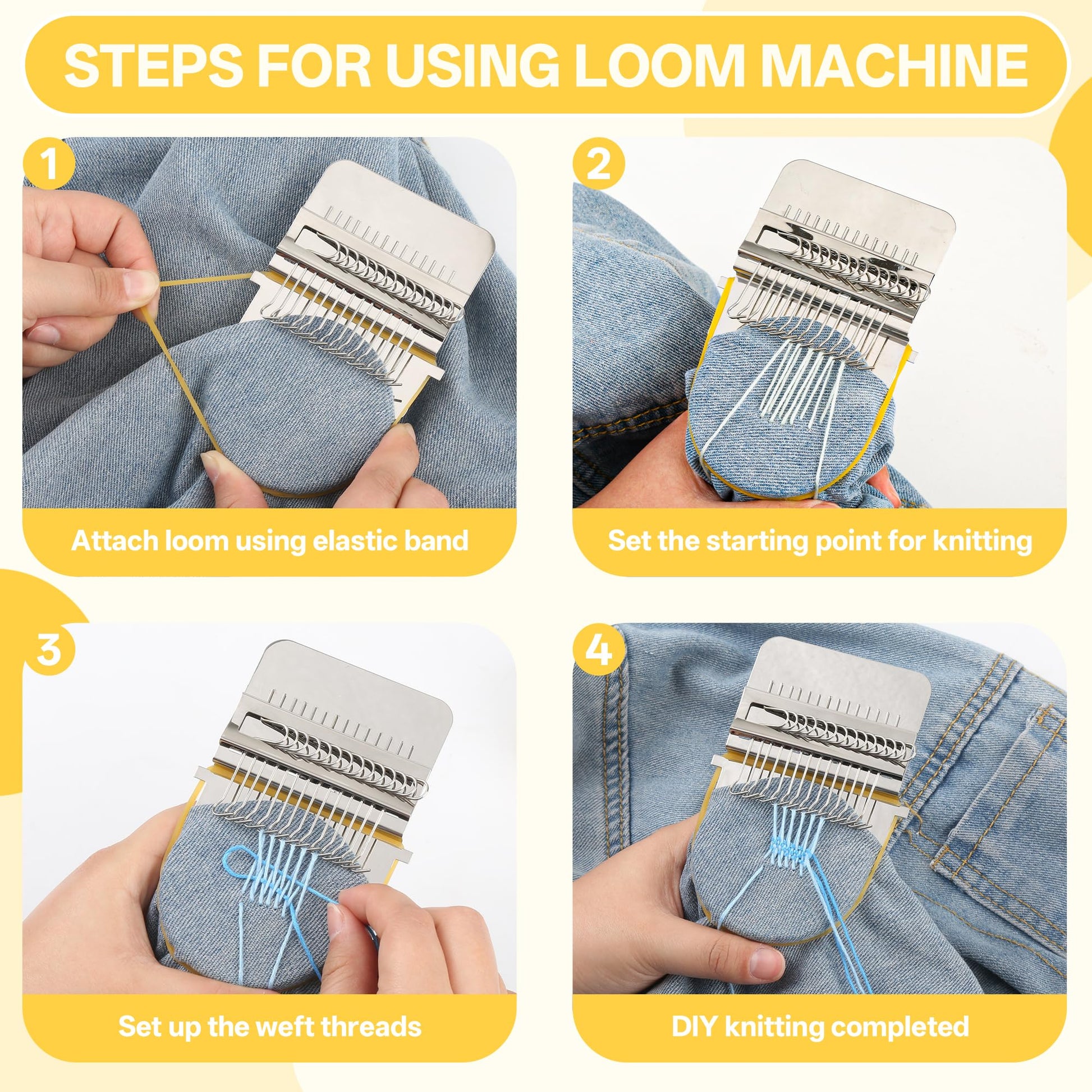 STEPS FOR USING LOOM MACHINE

1

Attach loom using elastic band

2

Set the starting point for knitting

3

Set up the weft threads

4

DIY knitting completed