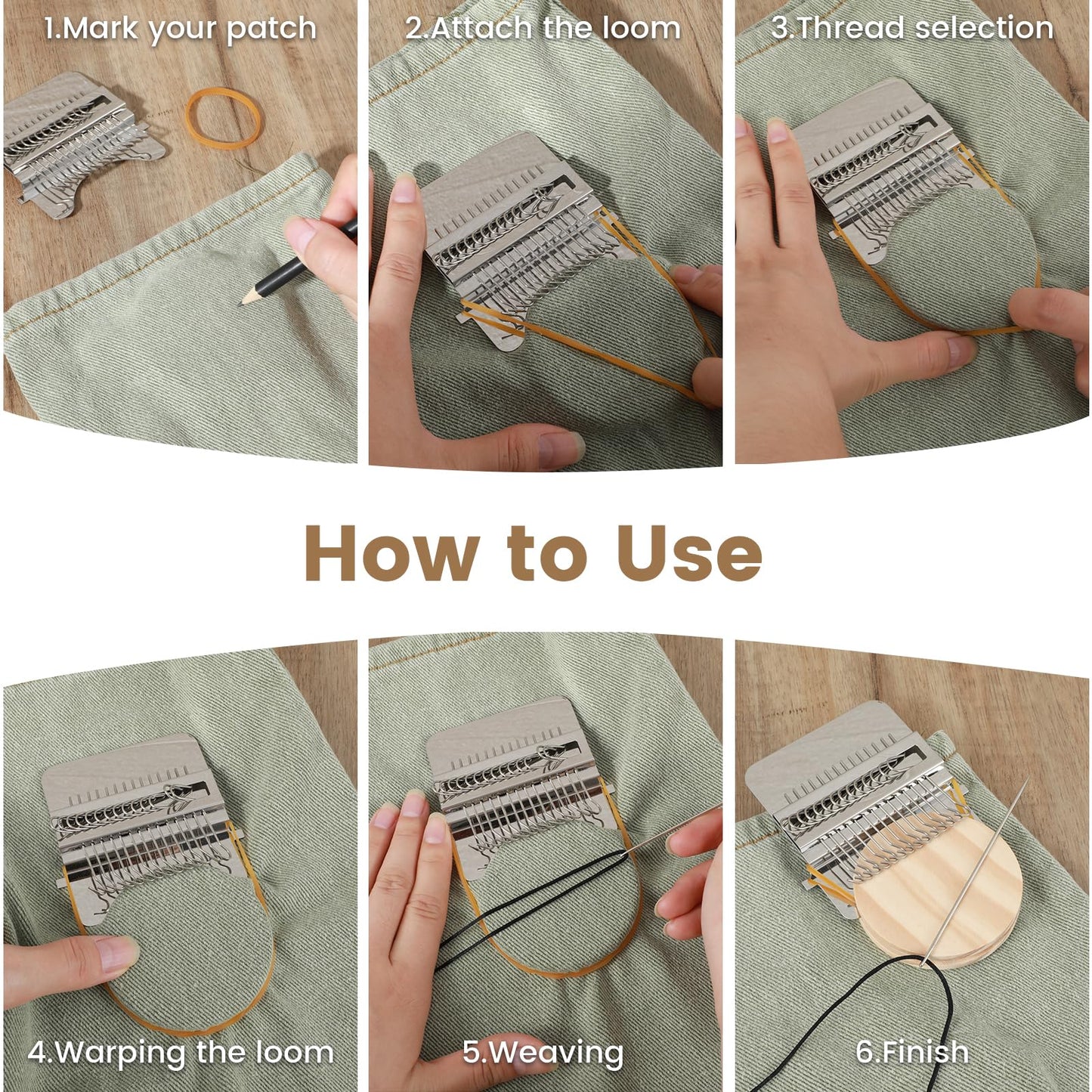 1.Mark your patch

2.Attach the loom

3.Thread selection

How to Use

4.Warping the loom

5.Weaving

6.Finish