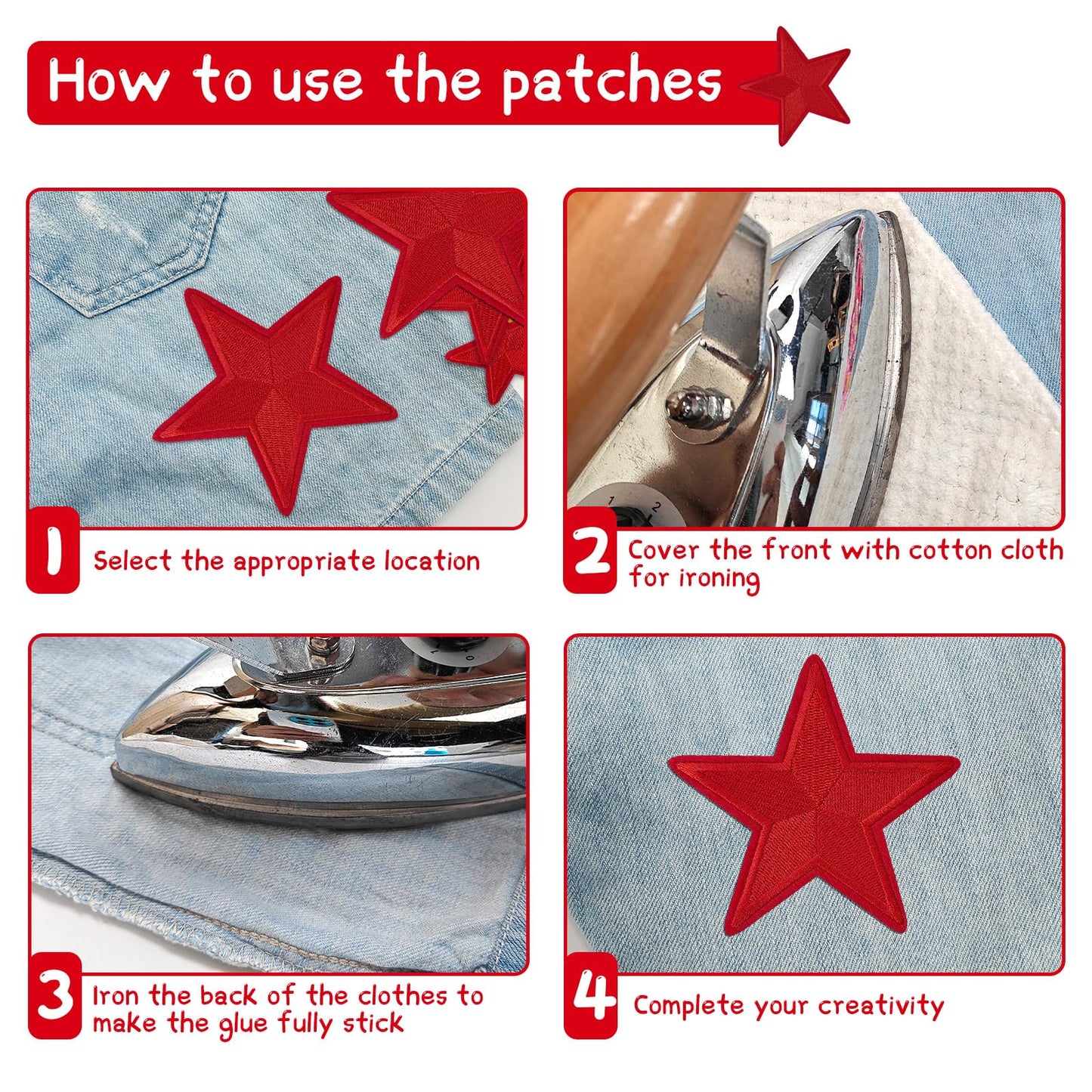 How to use the patches

1 Select the appropriate location

2 Cover the front with cotton cloth for ironing

3 Iron the back of the clothes to make the glue fully stick

4 Complete your creativity