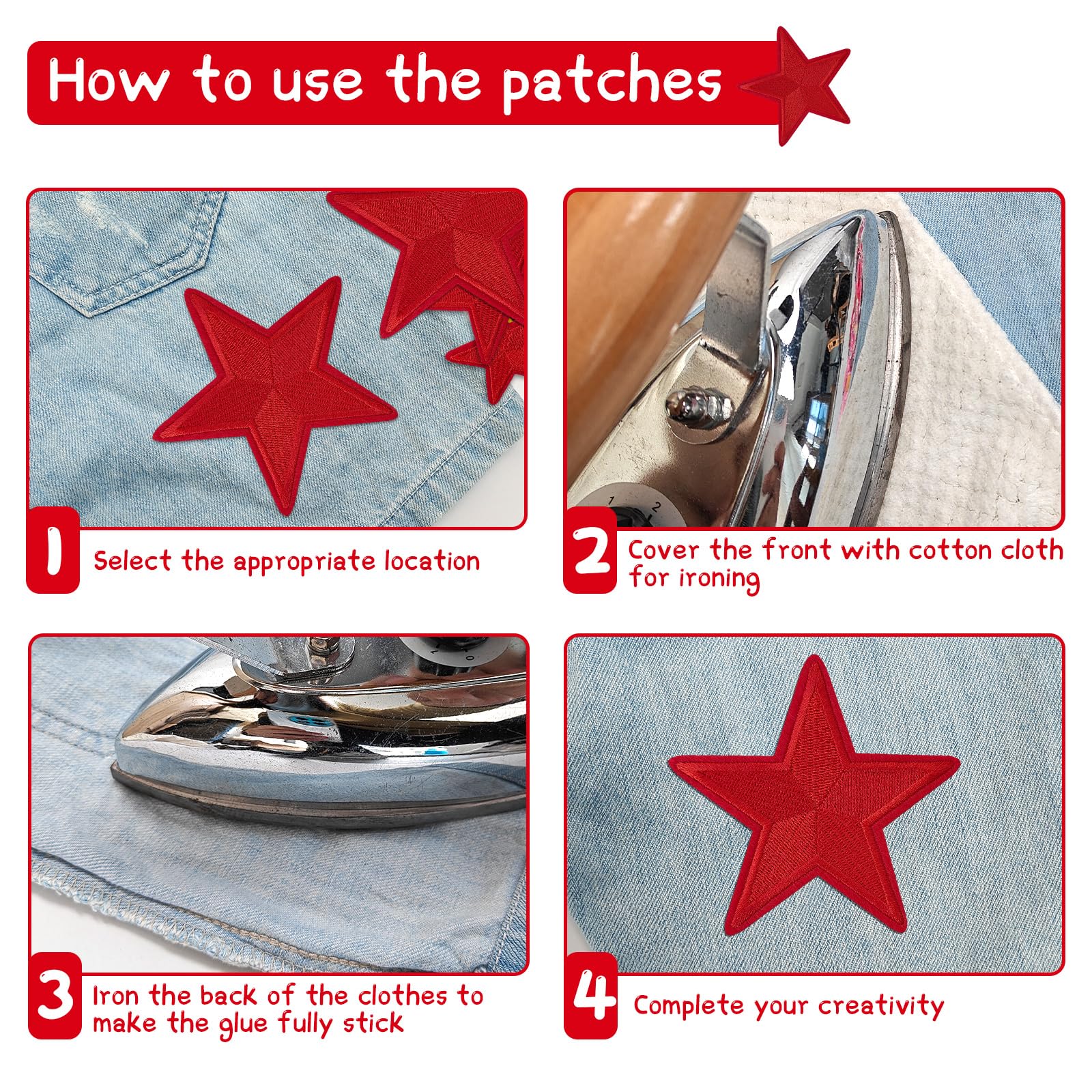 How to use the patches

1
Select the appropriate location

2
Cover the front with cotton cloth for ironing

3
Iron the back of the clothes to make the glue fully stick

4
Complete your creativity